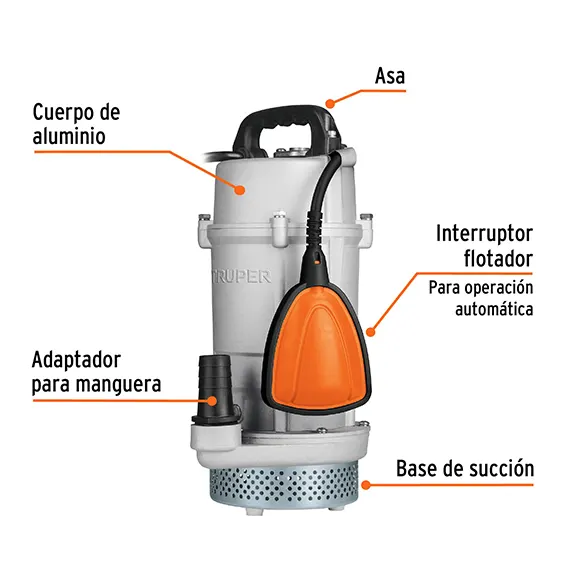 Asa

Cuerpo de aluminio

TRUPER

Interruptor flotador

Para operación automática

Adaptador para manguera

Base de succión