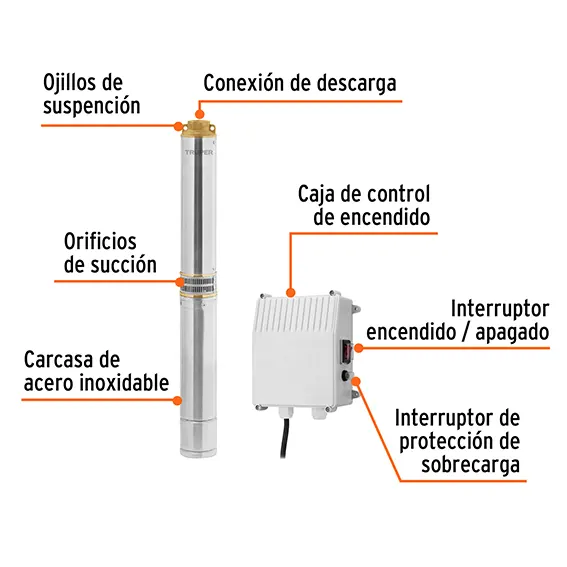 Ojillos de suspención

Conexión de descarga

TRUPER

Caja de control de encendido

Orificios de succión

Interruptor encendido / apagado

Carcasa de acero inoxidable

Interruptor de protección de sobrecarga