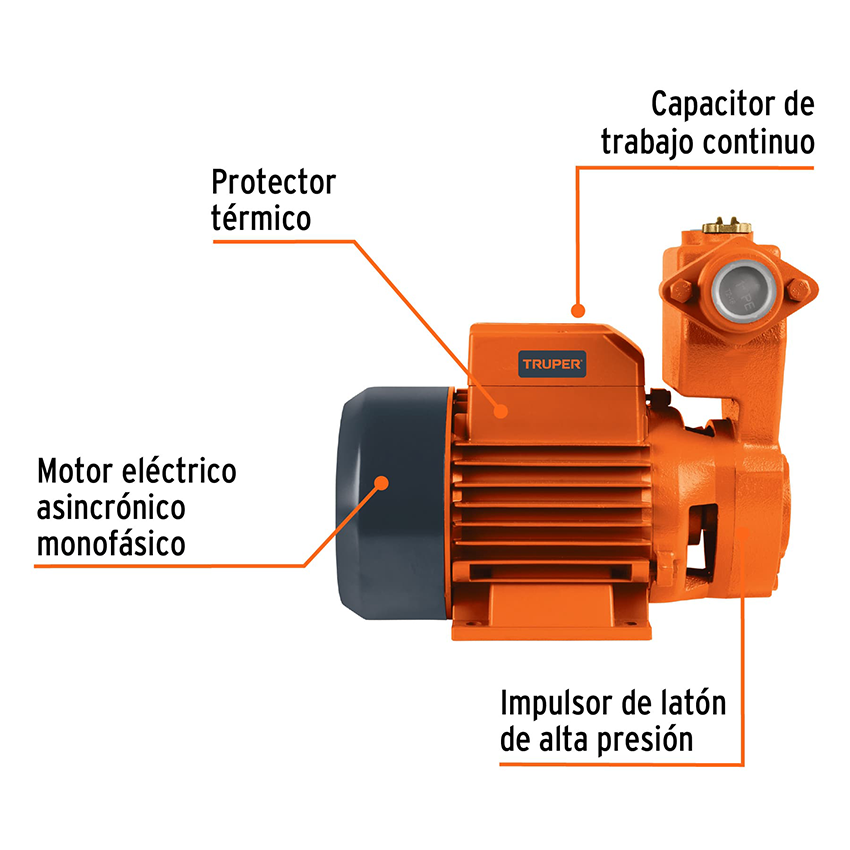 Capacitor de trabajo continuo

Protector térmico

TRUPER

Motor eléctrico asincrónico monofásico

Impulsor de latón de alta presión